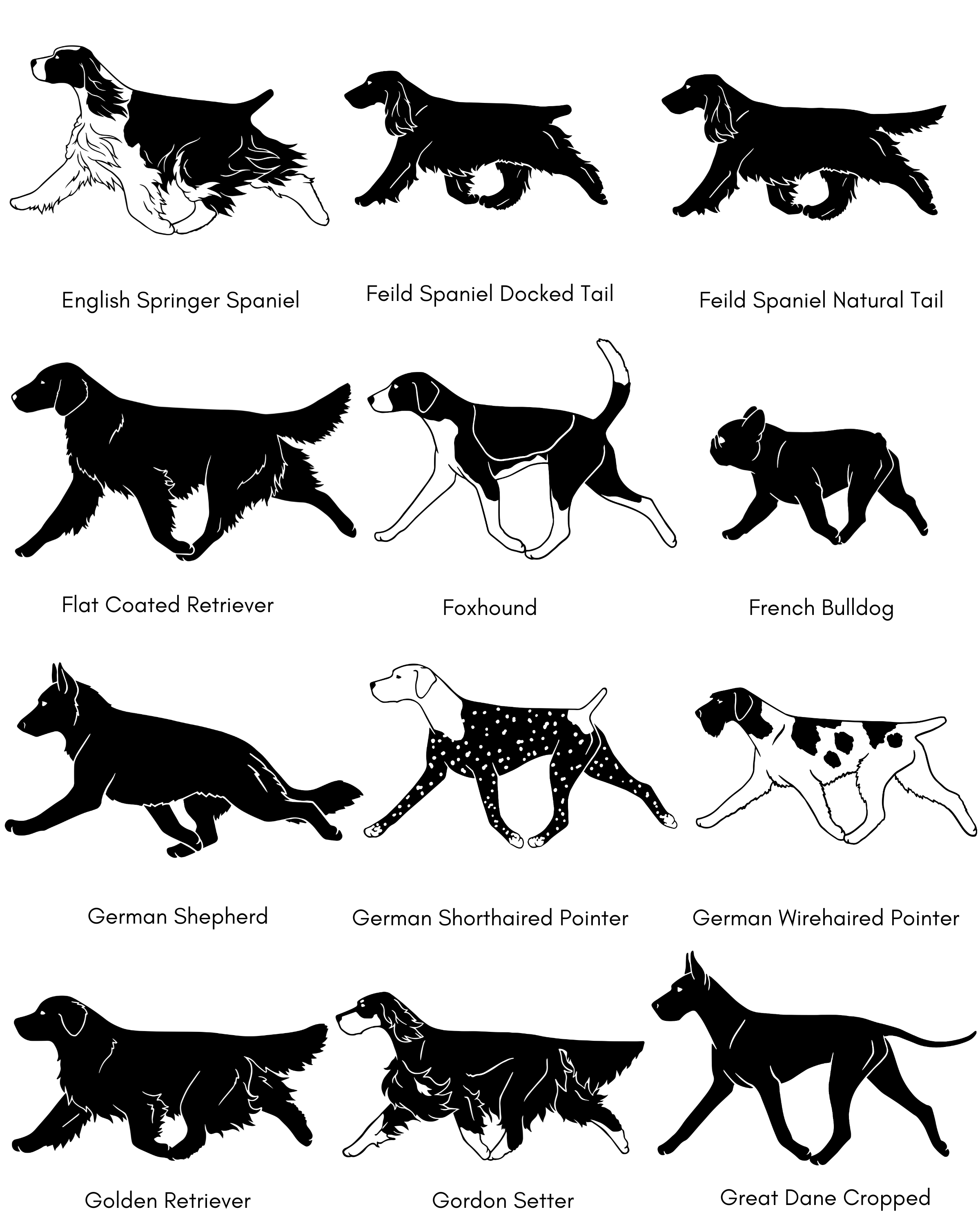 English Springer Spaniel

Feild Spaniel Docked Tail

Feild Spaniel Natural Tail

Flat Coated Retriever

Foxhound

French Bulldog

German Shepherd

German Shorthaired Pointer

German Wirehaired Pointer

Golden Retriever

Gordon Setter

Great Dane Cropped