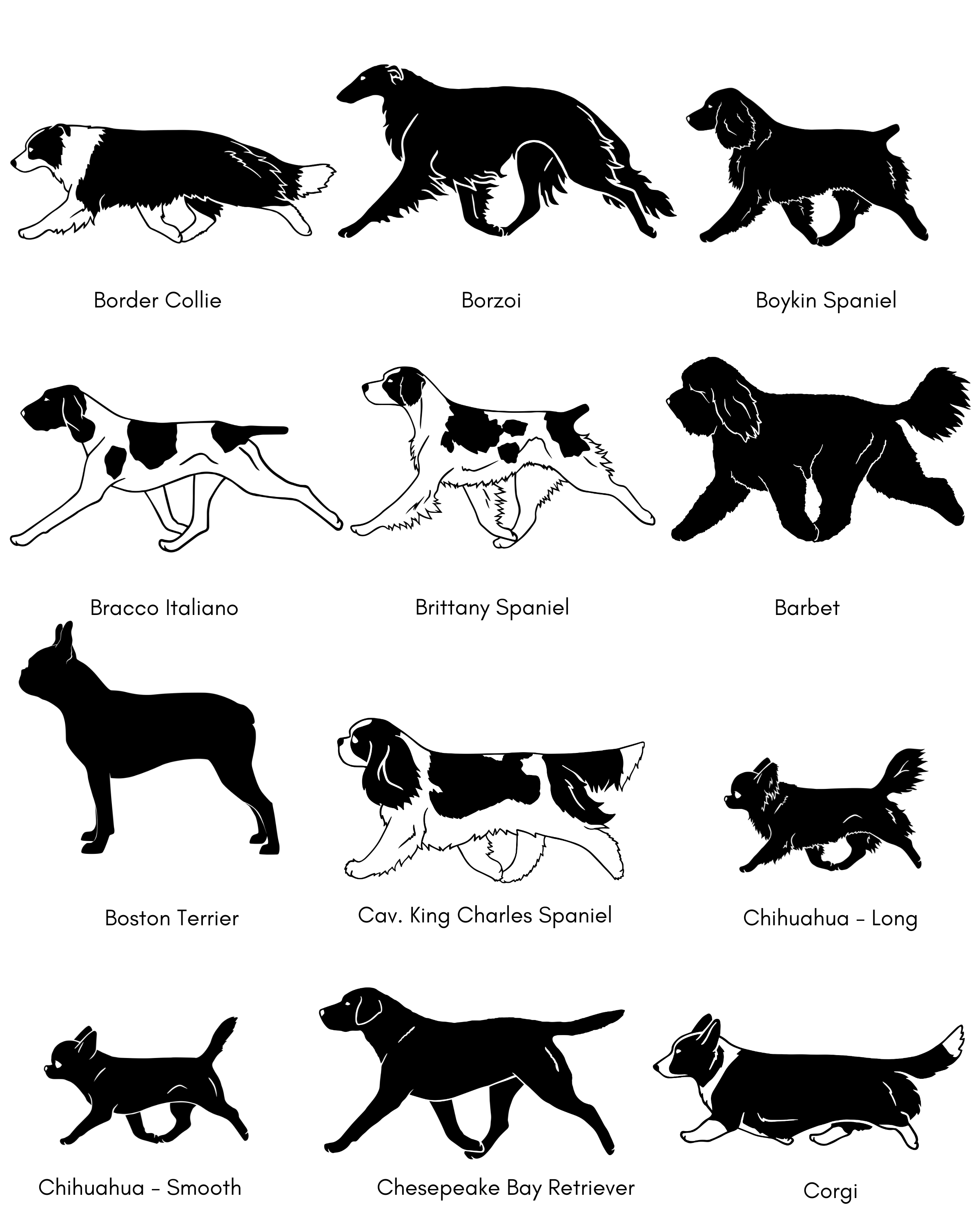 Border Collie

Borzoi

Boykin Spaniel

Bracco Italiano

Brittany Spaniel

Barbet

Boston Terrier

Cav. King Charles Spaniel

Chihuahua - Long

Chihuahua - Smooth

Chesepeake Bay Retriever

Corgi