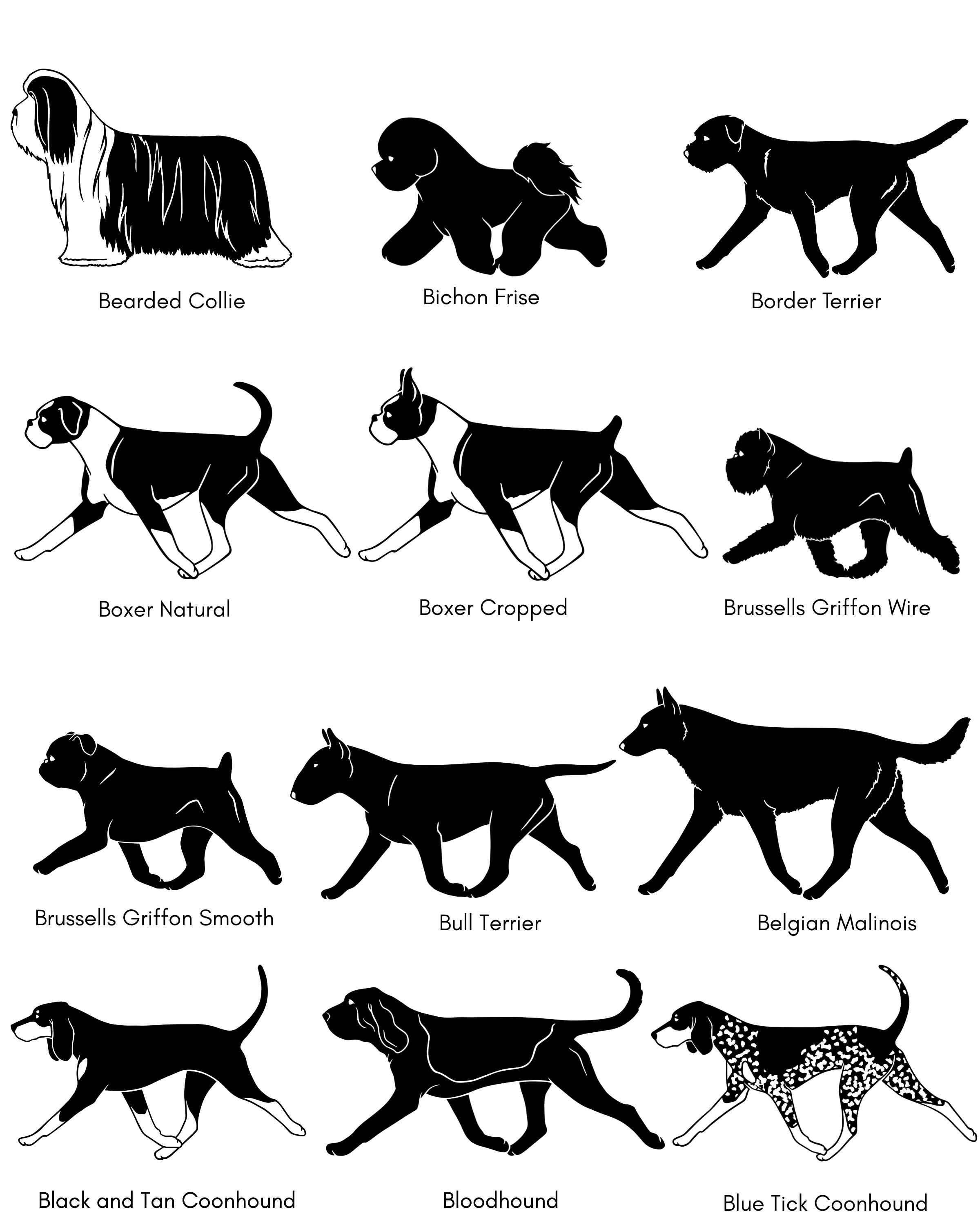 Bearded Collie

Bichon Frise

Border Terrier

Boxer Natural

Boxer Cropped

Brussells Griffon Wire

Brussells Griffon Smooth

Bull Terrier

Belgian Malinois

Black and Tan Coonhound

Bloodhound

Blue Tick Coonhound