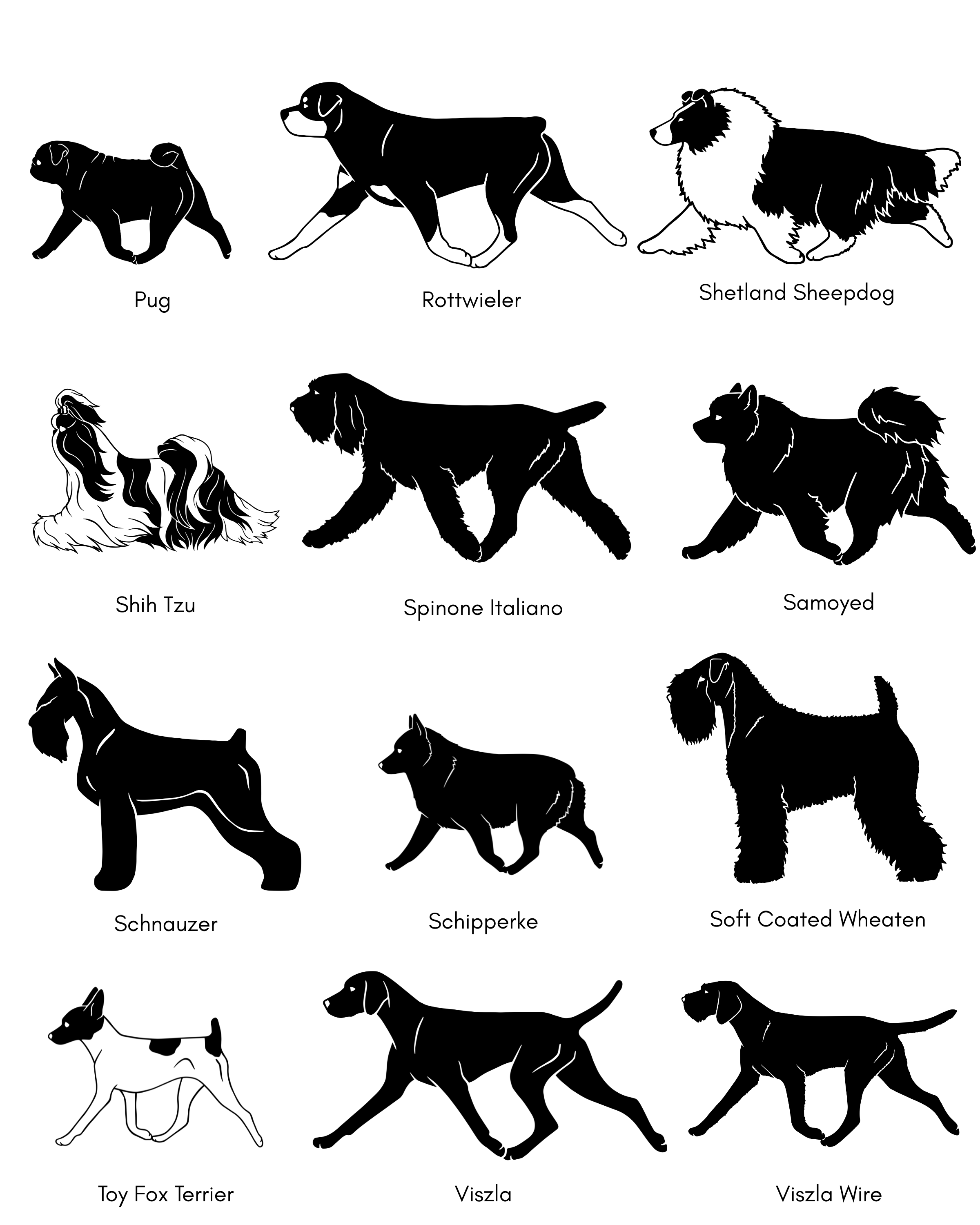 Pug

Rottwieler

Shetland Sheepdog

Shih Tzu

Spinone Italiano

Samoyed

Schnauzer

Schipperke

Soft Coated Wheaten

Toy Fox Terrier

Viszla

Viszla Wire