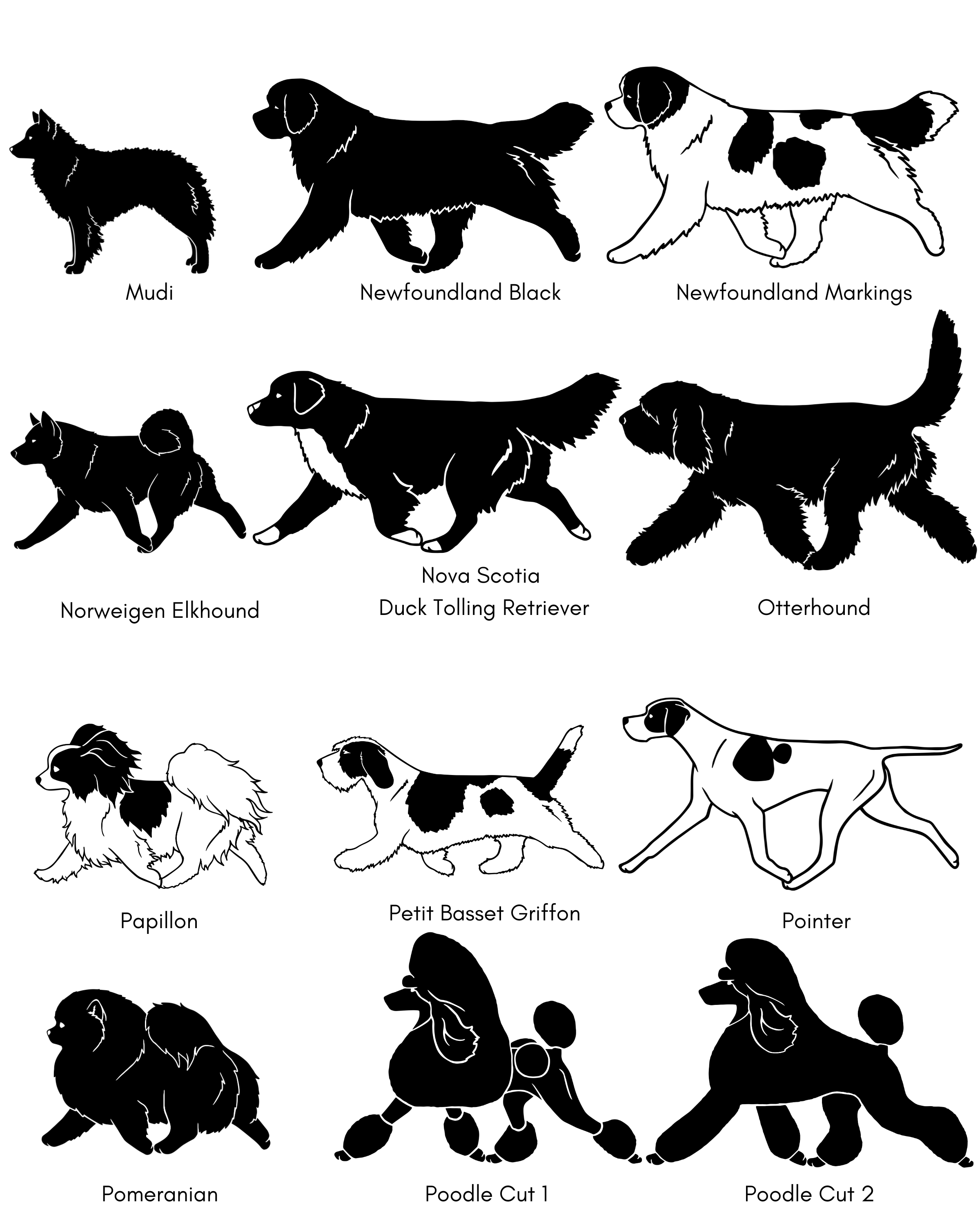 Mudi

Newfoundland Black

Newfoundland Markings

Norweigen Elkhound

Nova Scotia
Duck Tolling Retriever

Otterhound

Papillon

Petit Basset Griffon

Pointer

Pomeranian

Poodle Cut 1

Poodle Cut 2