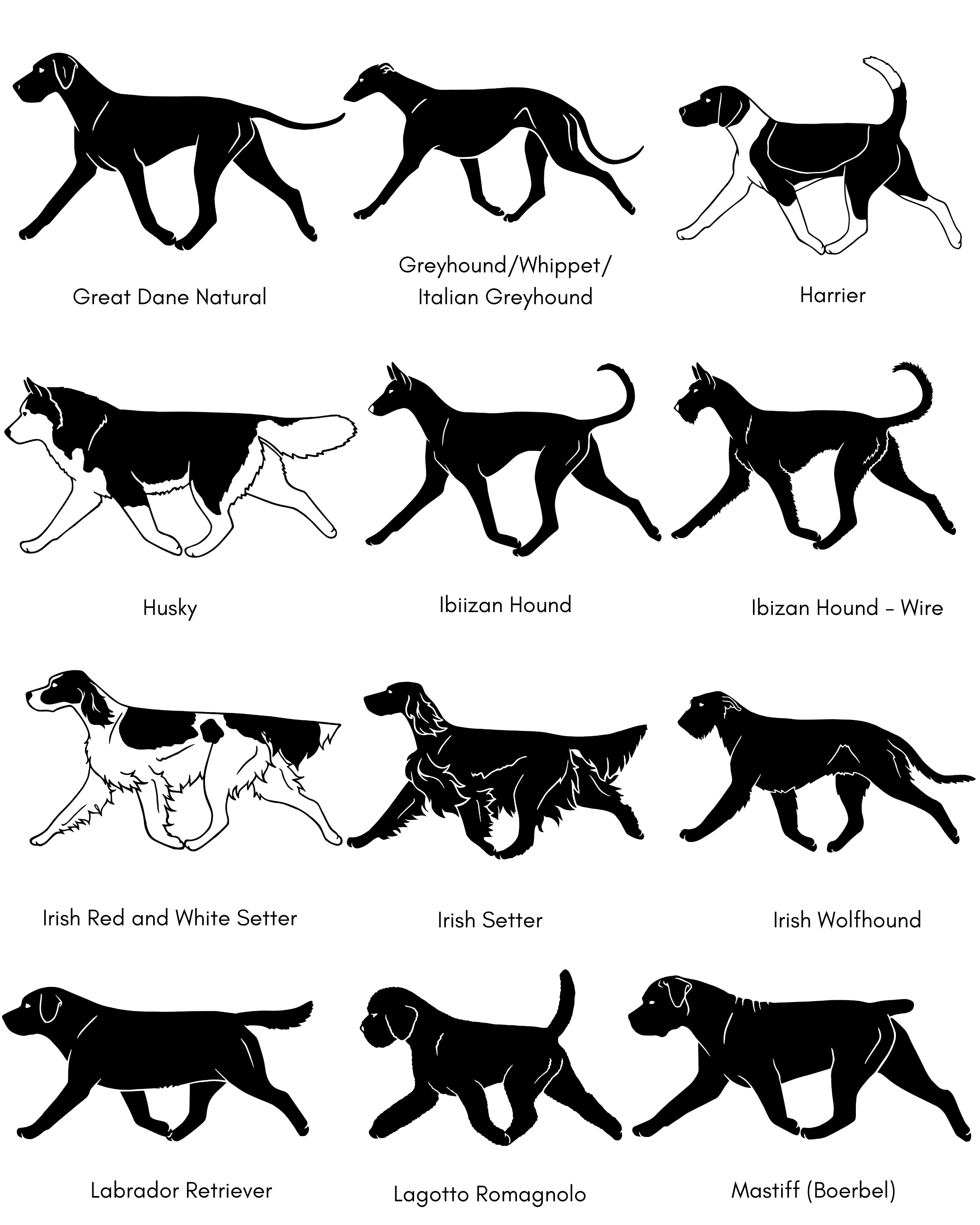 Great Dane Natural

Greyhound/Whippet/
Italian Greyhound

Harrier

Husky

Ibiizan Hound

Ibizan Hound - Wire

Irish Red and White Setter

Irish Setter

Irish Wolfhound

Labrador Retriever

Lagotto Romagnolo

Mastiff (Boerbel)